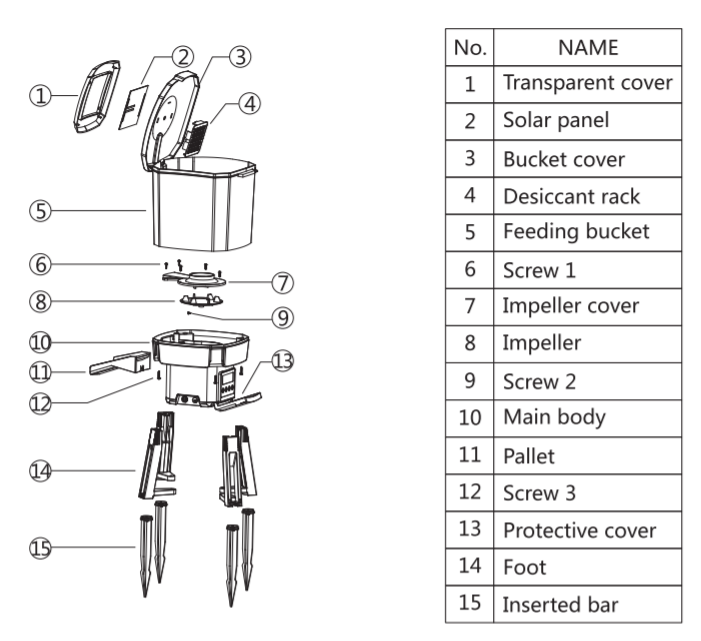 ①
②
③
④
⑤
⑥
⑦
⑧
⑨
⑩
⑪
⑫
⑬
⑭
⑮

| No. | NAME |
|---|---|
| 1 | Transparent cover |
| 2 | Solar panel |
| 3 | Bucket cover |
| 4 | Desiccant rack |
| 5 | Feeding bucket |
| 6 | Screw 1 |
| 7 | Impeller cover |
| 8 | Impeller |
| 9 | Screw 2 |
| 10 | Main body |
| 11 | Pallet |
| 12 | Screw 3 |
| 13 | Protective cover |
| 14 | Foot |
| 15 | Inserted bar |