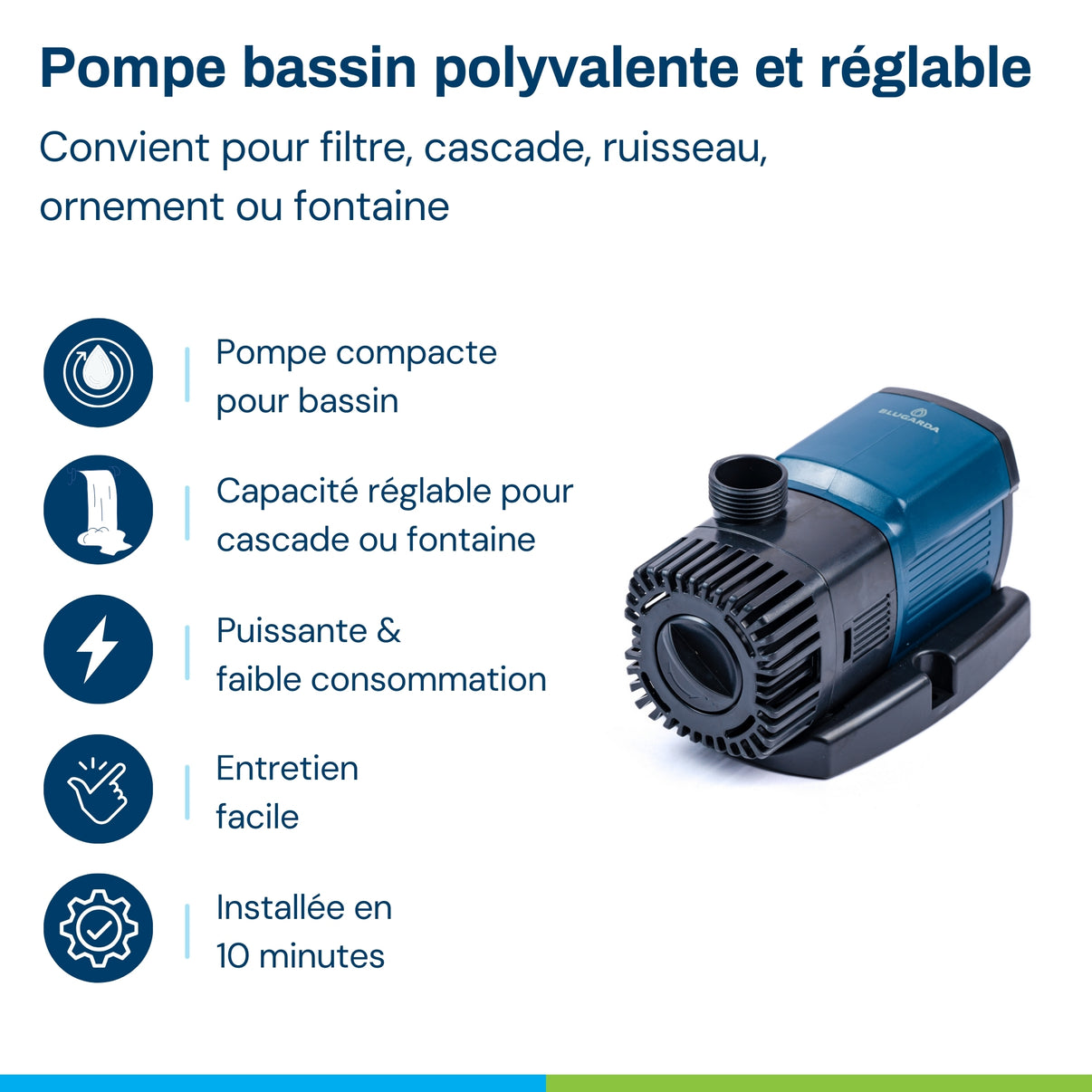 Pompe bassin polyvalente et réglable

Convient pour filtre, cascade, ruisseau, ornement ou fontaine

Pompe compacte pour bassin

Capacité réglable pour cascade ou fontaine

Puissante & faible consommation

Entretien facile

Installée en 10 minutes

BLUGARDA